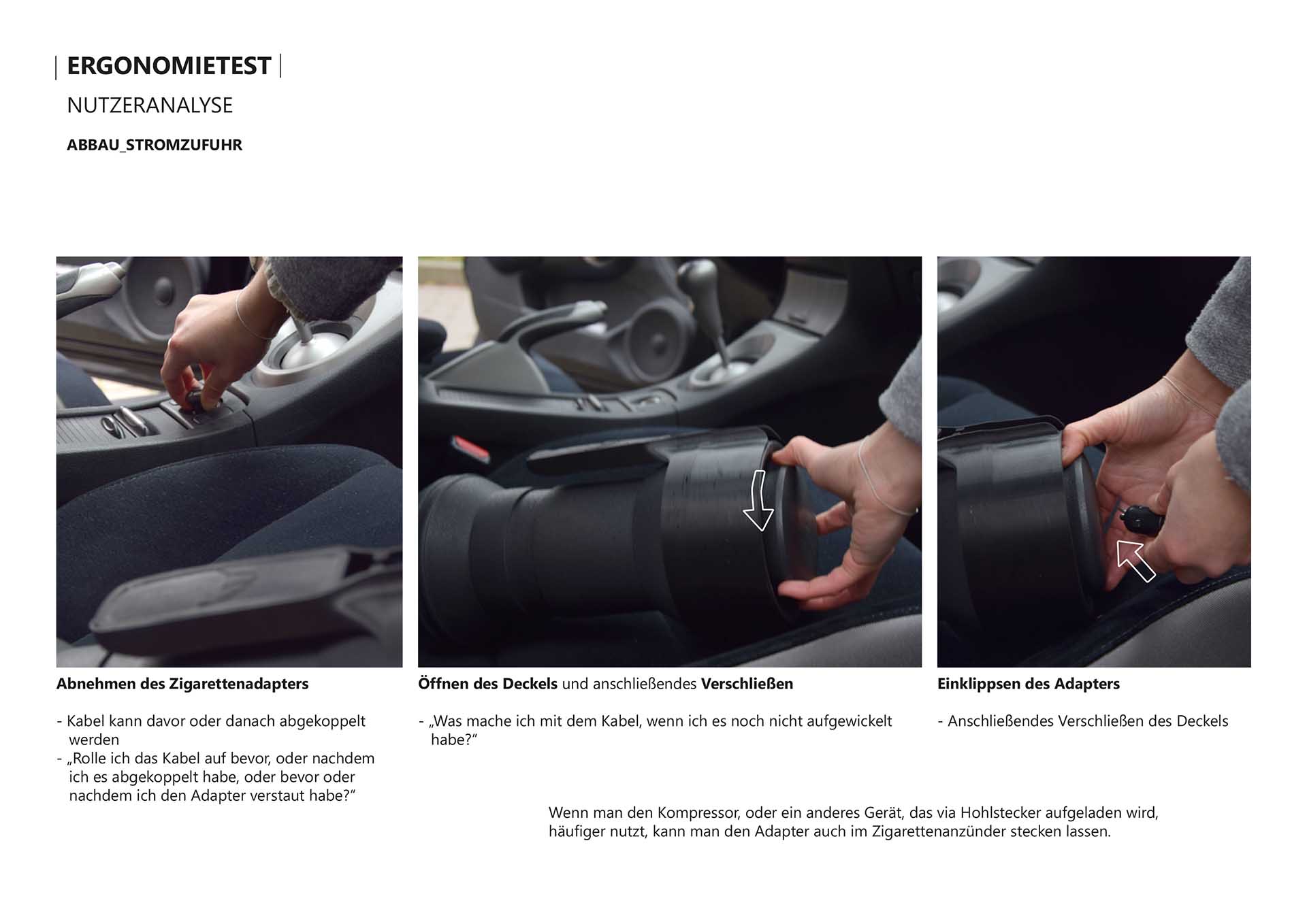 | ERGONOMIETEST |

NUTZERANALYSE

ABBAU_STROMZUFUHR

Abnehmen des Zigarettenadapters

- Kabel kann davor oder danach abgekoppelt werden
- „Rolle ich das Kabel auf bevor, oder nachdem ich es abgekoppelt habe, oder bevor oder nachdem ich den Adapter verstaut habe?“

Öffnen des Deckels und anschließendes Verschließen

- „Was mache ich mit dem Kabel, wenn ich es noch nicht aufgewickelt habe?“

Einklippsen des Adapters

- Anschließendes Verschließen des Deckels

Wenn man den Kompressor, oder ein anderes Gerät, das via Hohlstecker aufgeladen wird, häufiger nutzt, kann man den Adapter auch im Zigarettenanzünder stecken lassen.